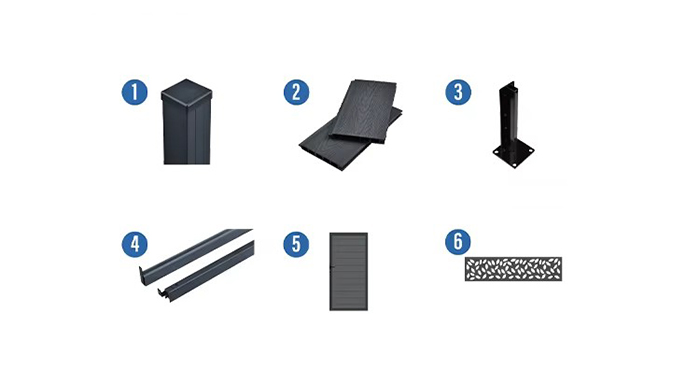 1

2

3

4

5

6